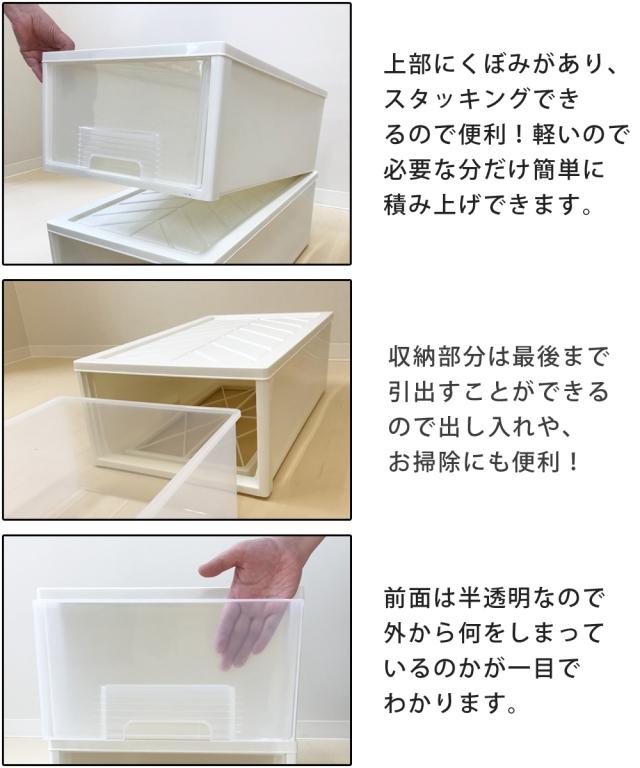 上部にくぼみがあり、スタッキングできるので便利！軽いので必要な分だけ簡単に積み上げできます。

収納部分は最後まで引出すことができるので出し入れや、お掃除にも便利！

前面は半透明なので外から何をしまっているのかが一目でわかります。