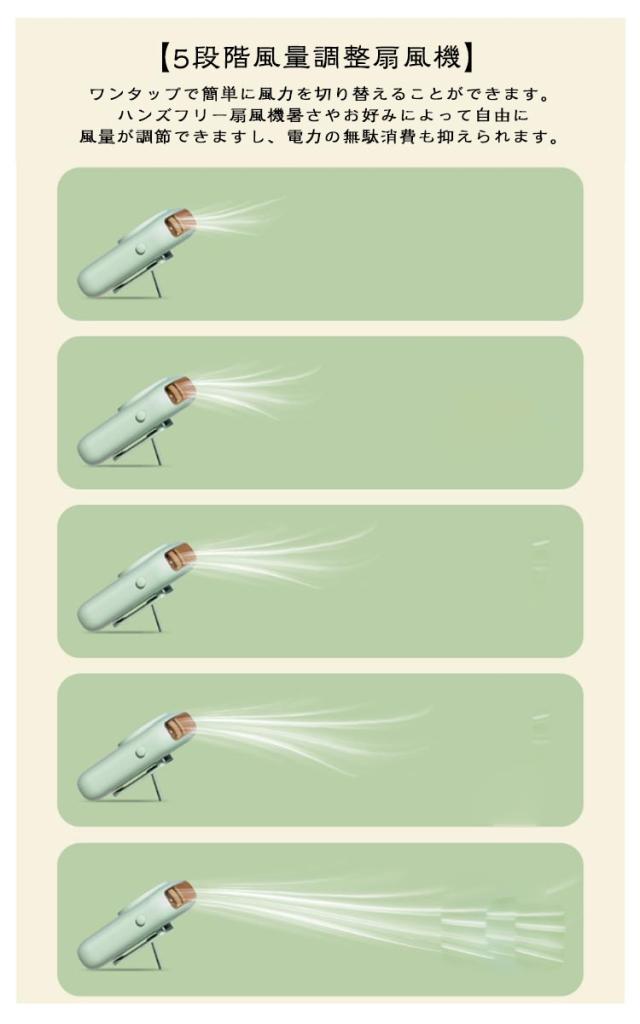 【5段階風量調整扇風機】

ワンタップで簡単に風力を切り替えることができます。
ハンズフリー扇風機暑さやお好みによって自由に
風量が調節できますし、電力の無駄消費も抑えられます。