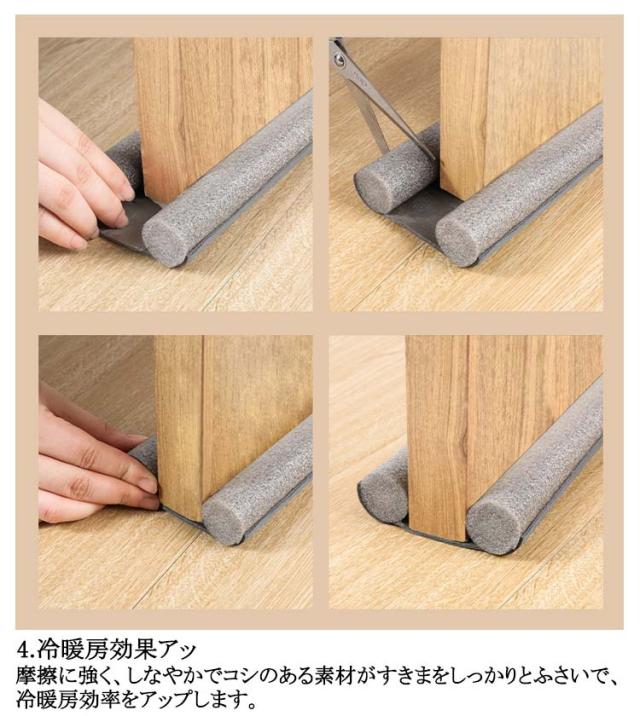 4.冷暖房効果アッ
摩擦に強く、しなやかでコシのある素材がすきまをしっかりとふさいで、冷暖房効率をアップします。