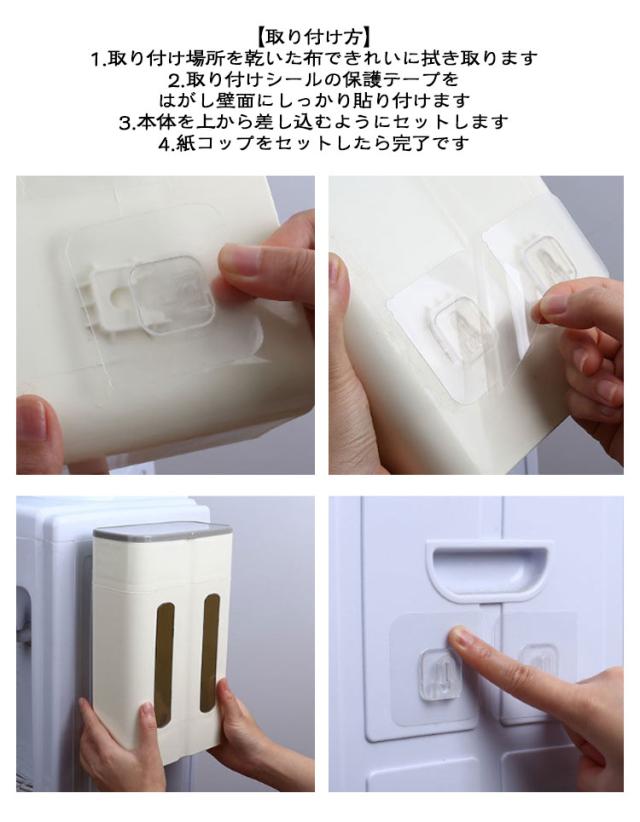 【取り付け方】
1.取り付け場所を乾いた布できれいに拭き取ります
2.取り付けシールの保護テープを
はがし壁面にしっかり貼り付けます
3.本体を上から差し込むようにセットします
4.紙コップをセットしたら完了です