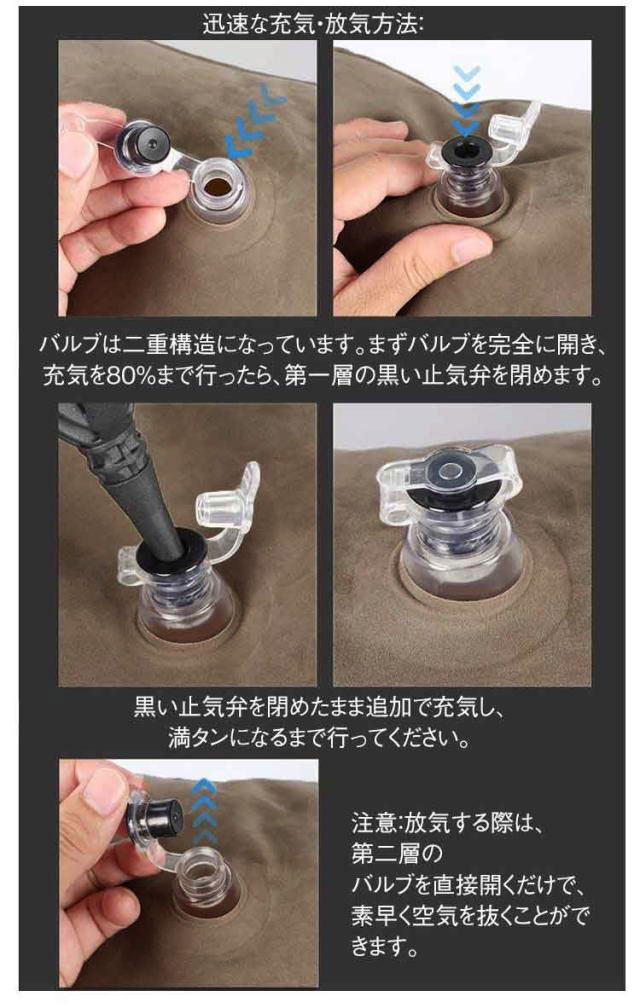 迅速な充気･放気方法:

バルブは二重構造になっています。まずバルブを完全に開き、充気を80%まで行ったら、第一層の黒い止気弁を閉めます。

黒い止気弁を閉めたまま追加で充気し、満タンになるまで行ってください。

注意:放気する際は、第二層のバルブを直接開くだけで、素早く空気を抜くことができます。