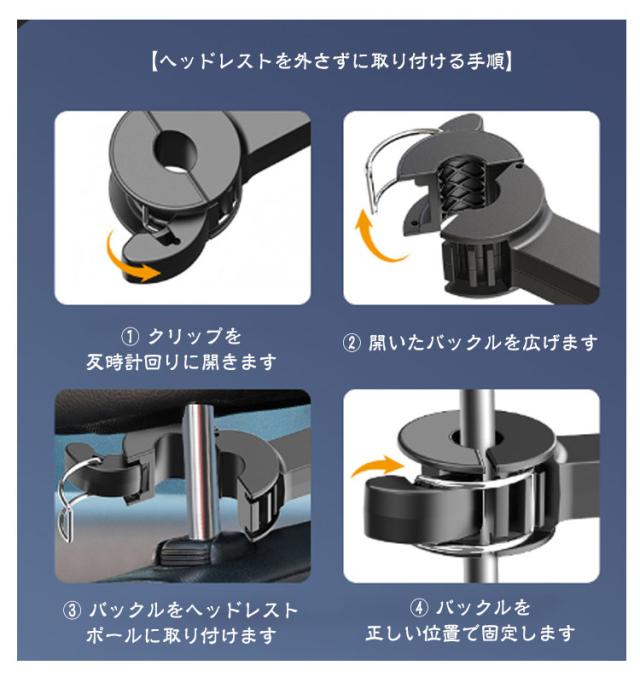 【ヘッドレストを外さずに取り付ける手順】

① クリップを
反時計回りに開きます

② 開いたバックルを広げます

③ バックルをヘッドレスト
ポールに取り付けます

④ バックルを
正しい位置で固定します