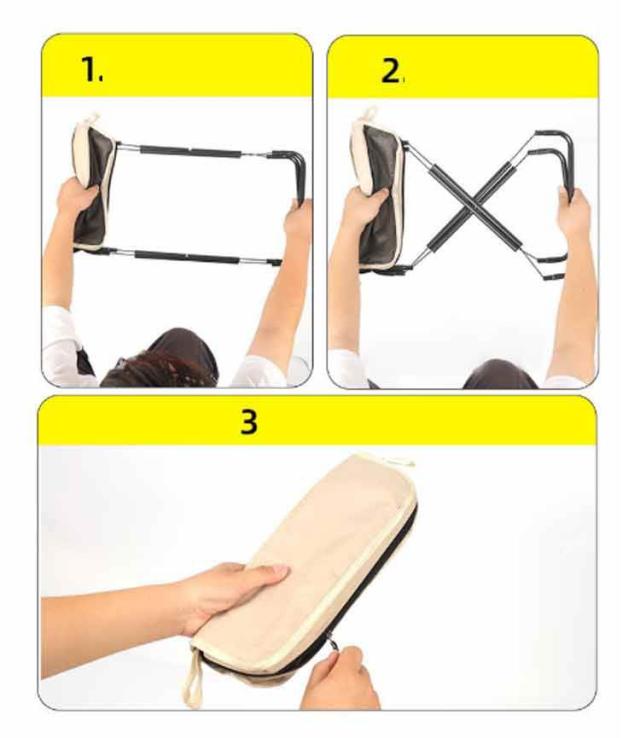 1.

2.

3