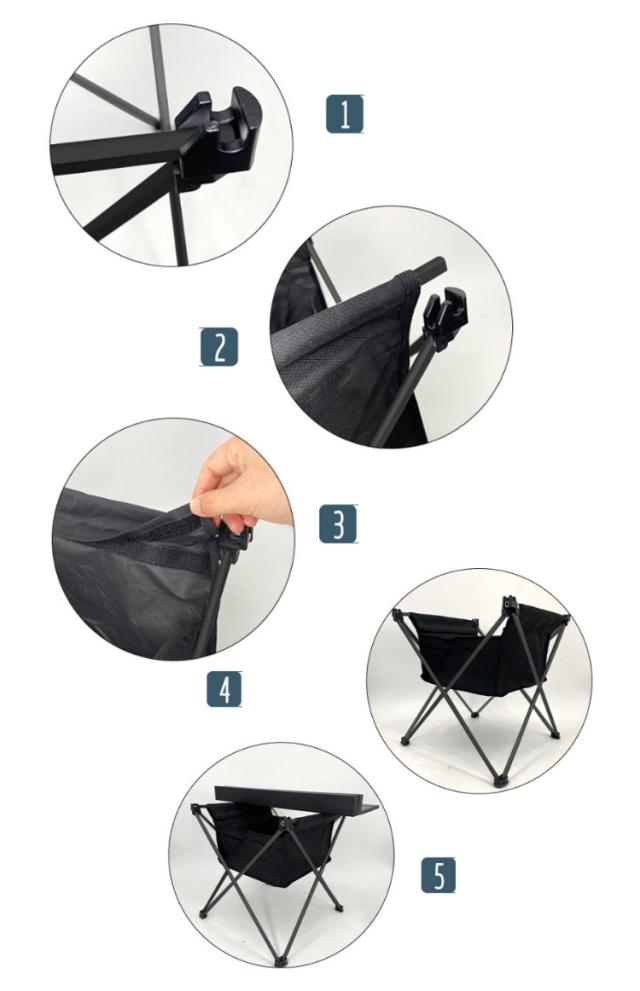 1

2

3

4

5