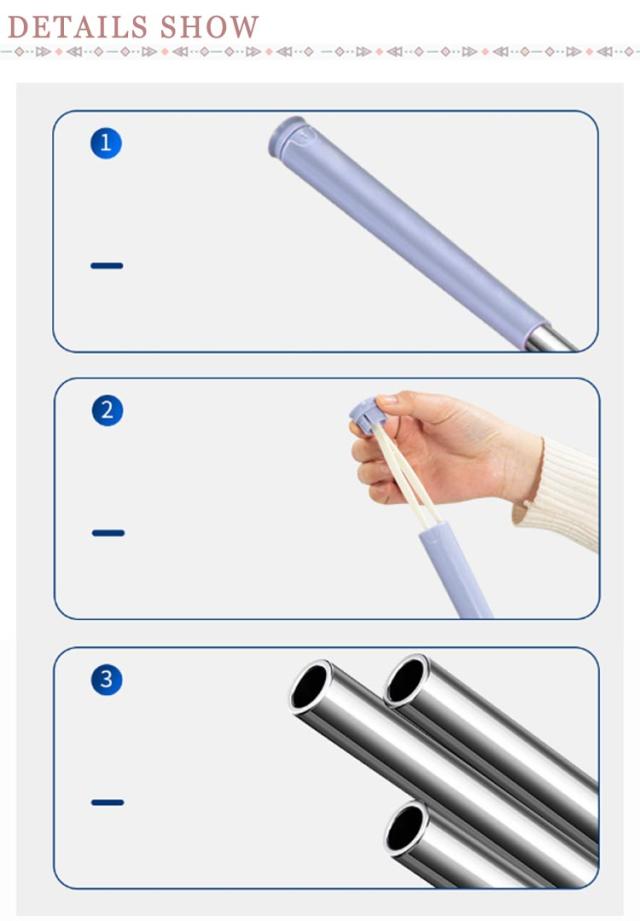 DETAILS SHOW

1

2

3