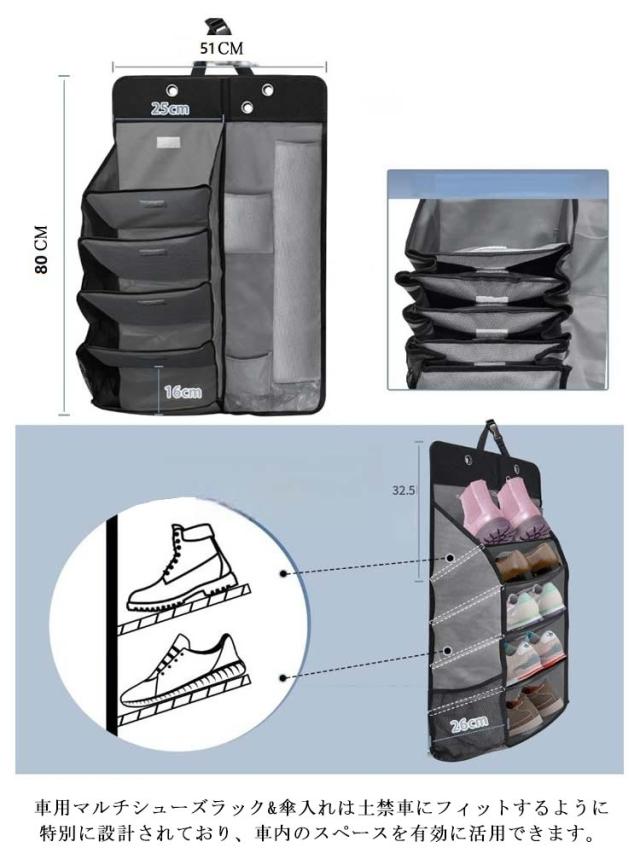 51CM

25cm

80 CM

16cm

32.5

26cm

車用マルチシューズラック&傘入れは土禁車にフィットするように特別に設計されており、車内のスペースを有効に活用できます。