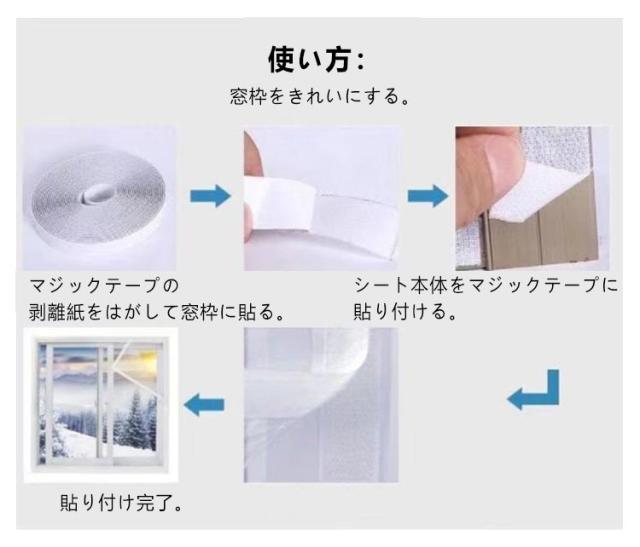 使い方:

窓枠をきれいにする。

マジックテープの剥離紙をはがして窓枠に貼る。

シート本体をマジックテープに貼り付ける。

貼り付け完了。