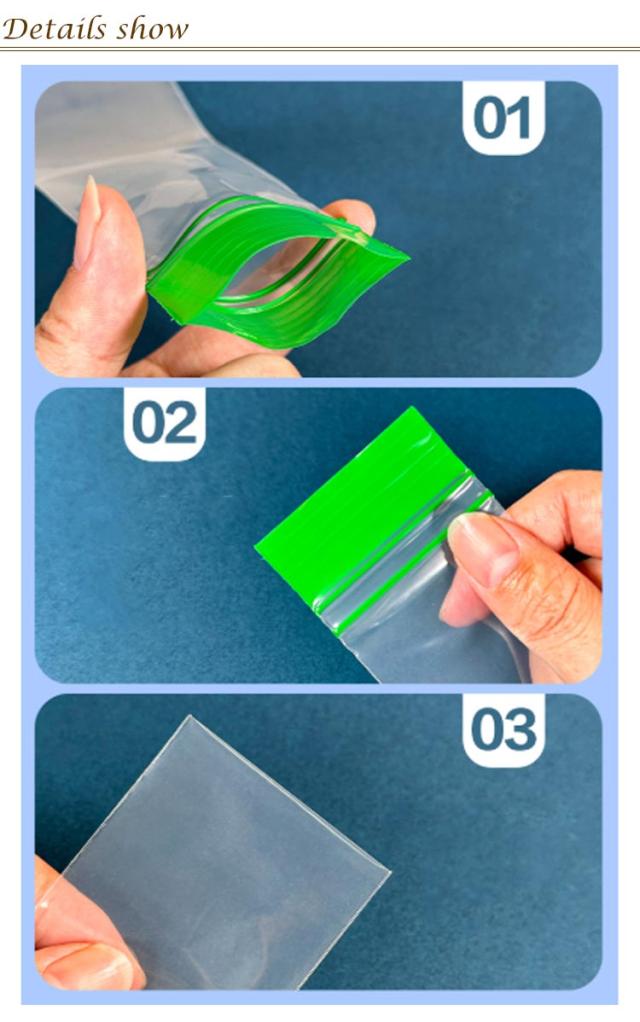 Details show

01

02

03