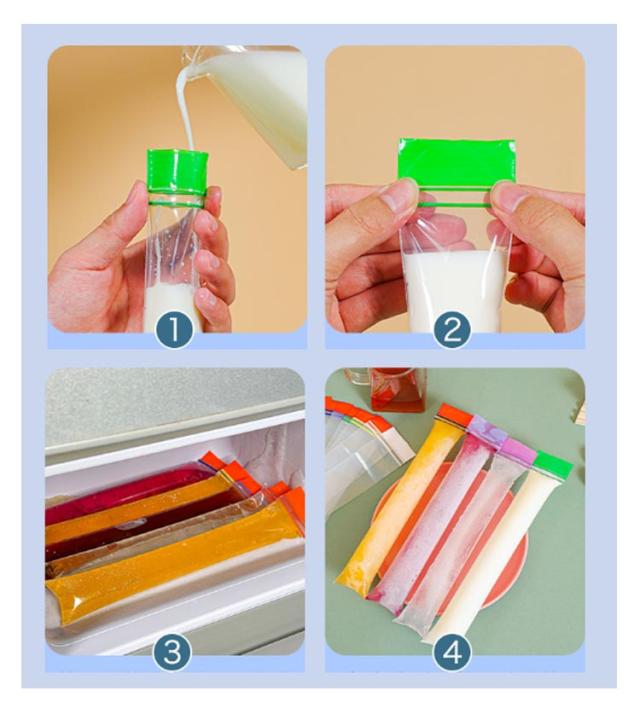 1

2

3

4