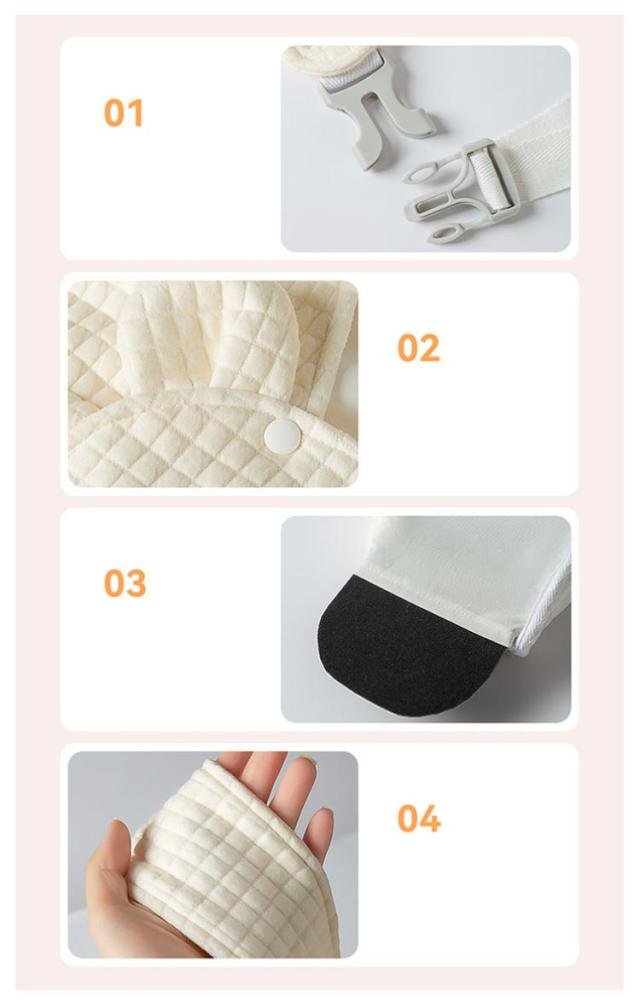 01

02

03

04