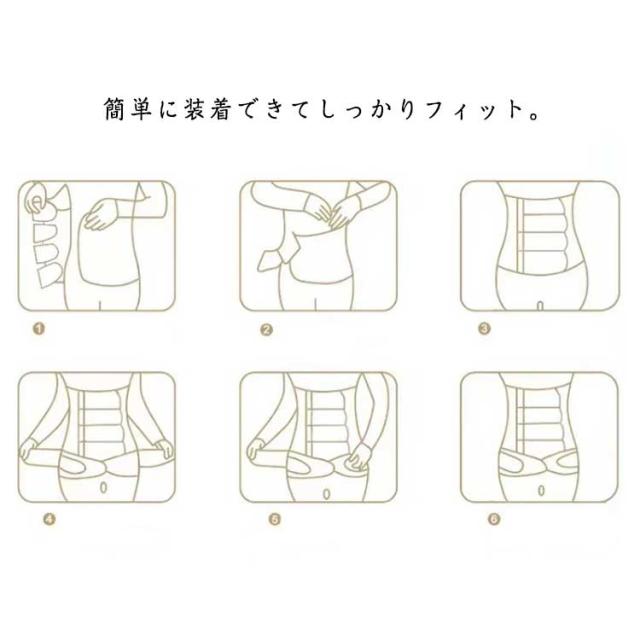 簡単に装着できてしっかりフィット。

①

②

③

④

⑤

⑥