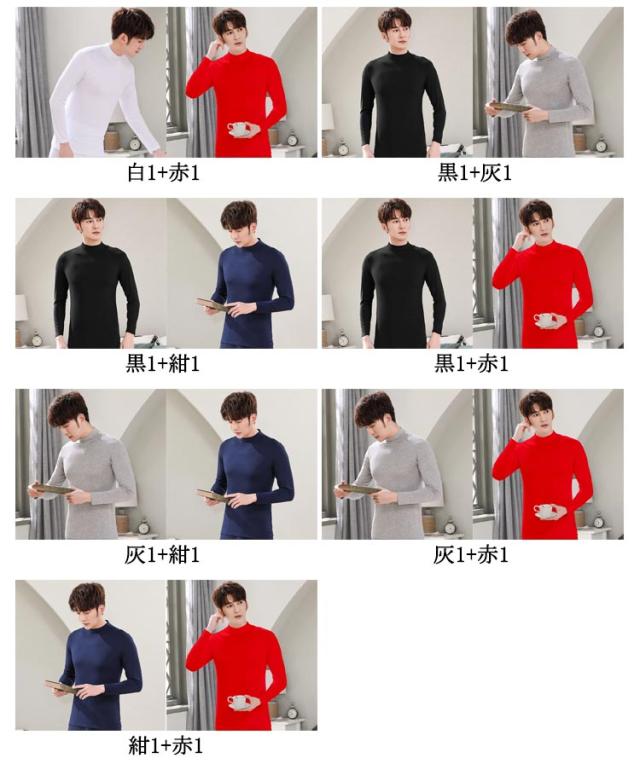 白1+赤1

黒1+灰1

黒1+紺1

黒1+赤1

灰1+紺1

灰1+赤1

紺1+赤1