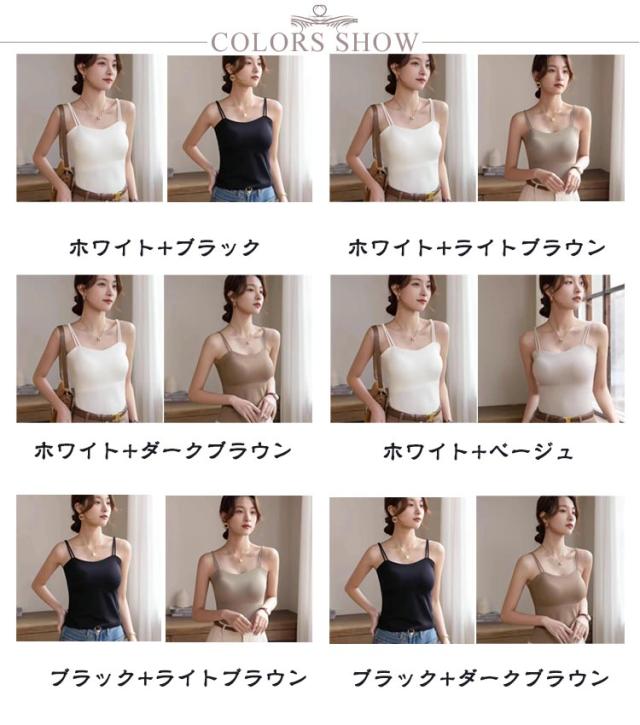 COLORS SHOW

ホワイト+ブラック

ホワイト+ライトブラウン

ホワイト+ダークブラウン

ホワイト+ベージュ

ブラック+ライトブラウン

ブラック+ダークブラウン