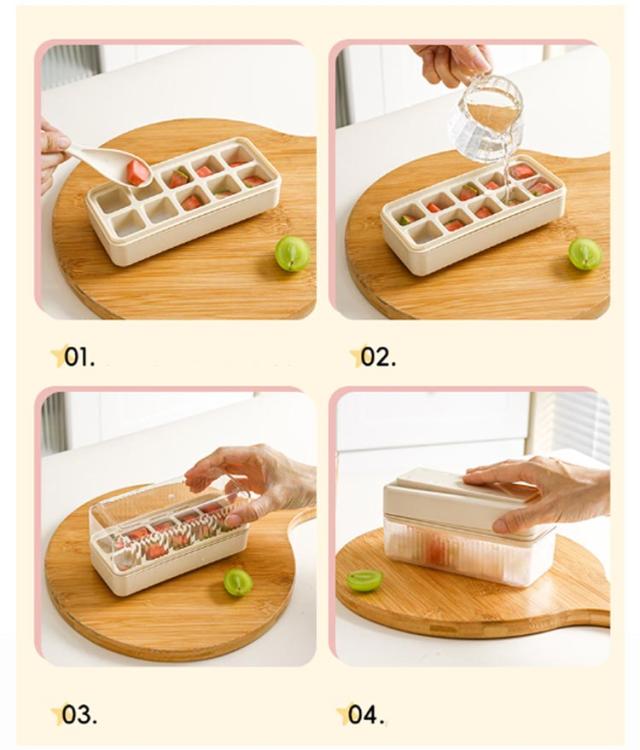 01.

02.

03.

04.