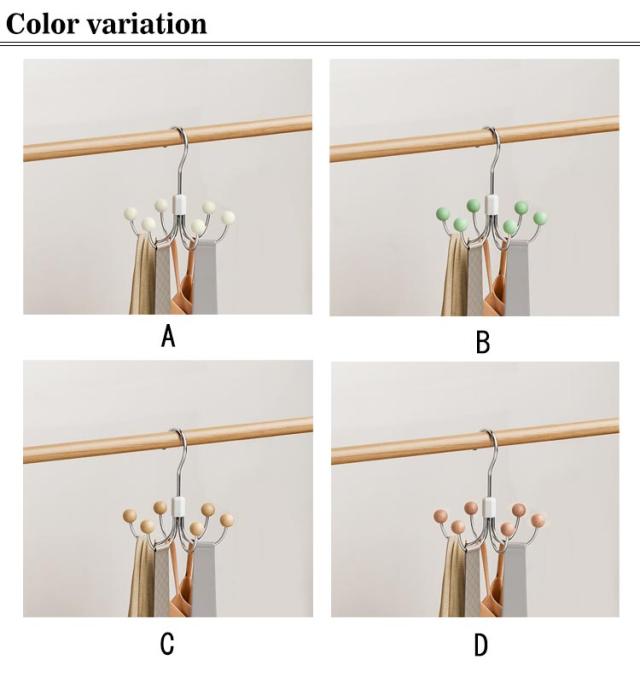 Color variation

A

B

C

D