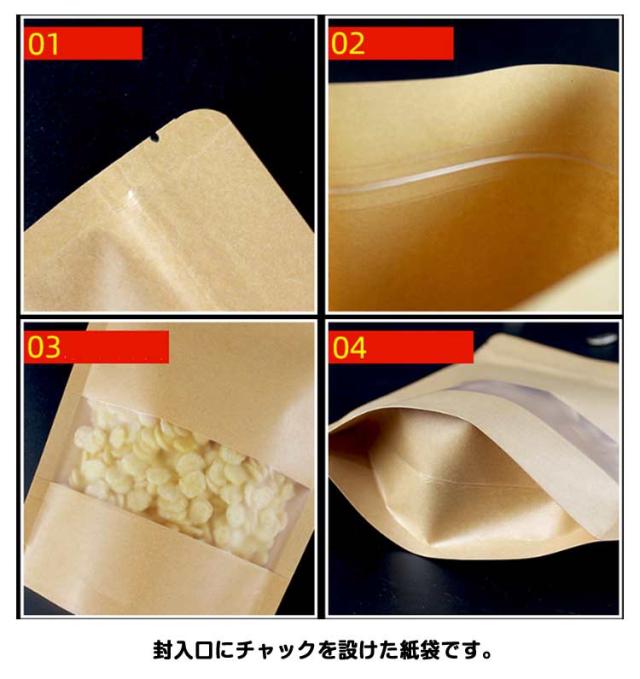 01

02

03

04

封入口にチャックを設けた紙袋です。