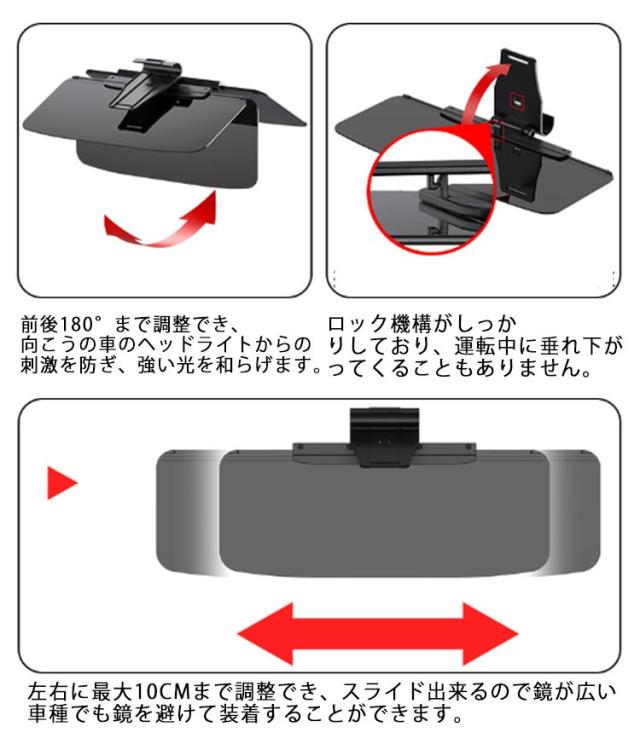 前後180°まで調整でき、向こうの車のヘッドライトからの刺激を防ぎ、強い光を和らげます。

ロック機構がしっかりしており、運転中に垂れ下がってくることもありません。

左右に最大10CMまで調整でき、スライド出来るので鏡が広い車種でも鏡を避けて装着することができます。