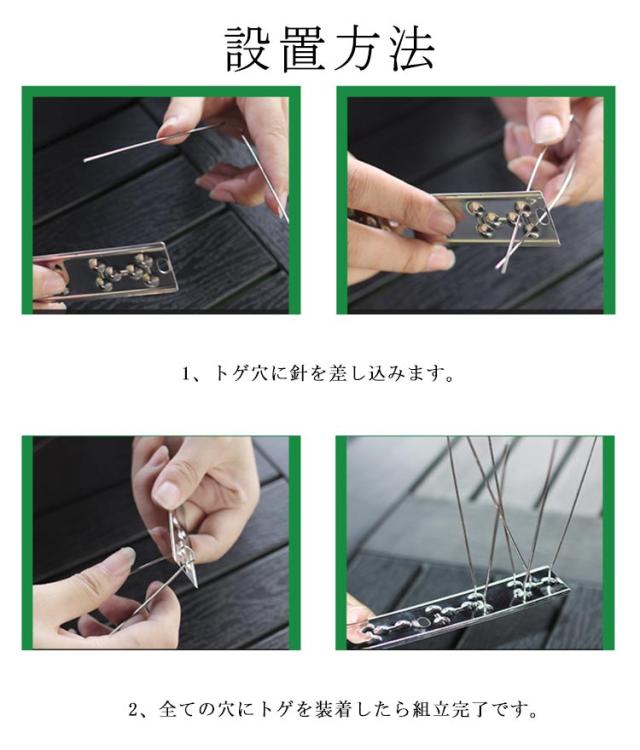 設置方法

1、トゲ穴に針を差し込みます。

2、全ての穴にトゲを装着したら組立完了です。