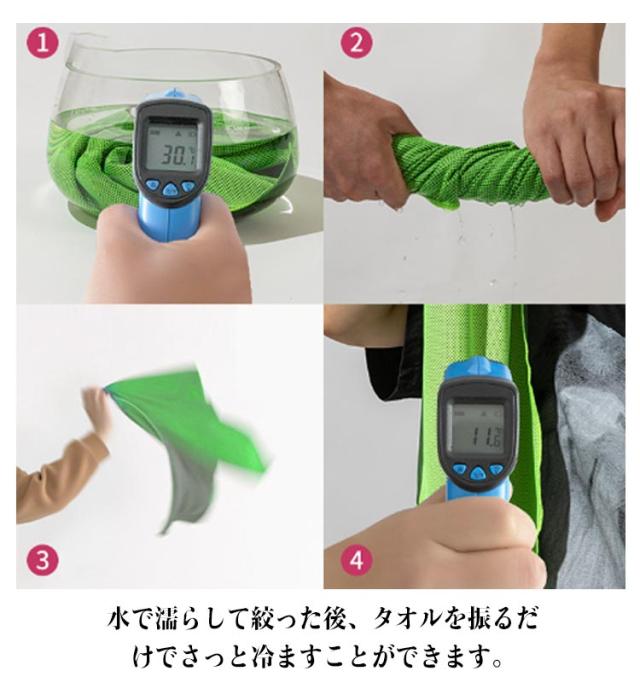 1

30.1

2

3

4

11.6

水で濡らして絞った後、タオルを振るだけでさっと冷ますことができます。