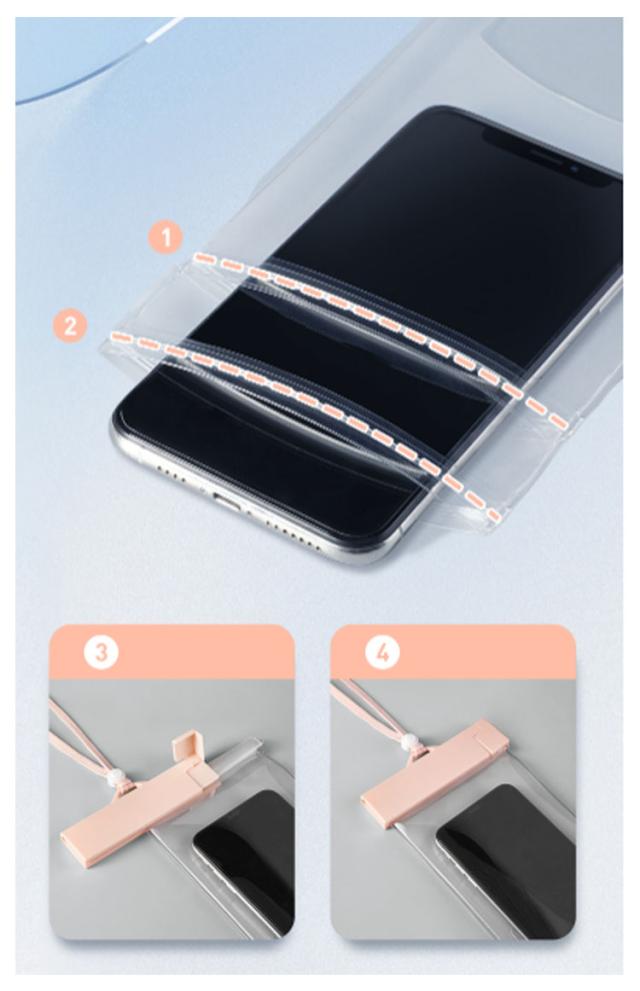 1
2
3
4