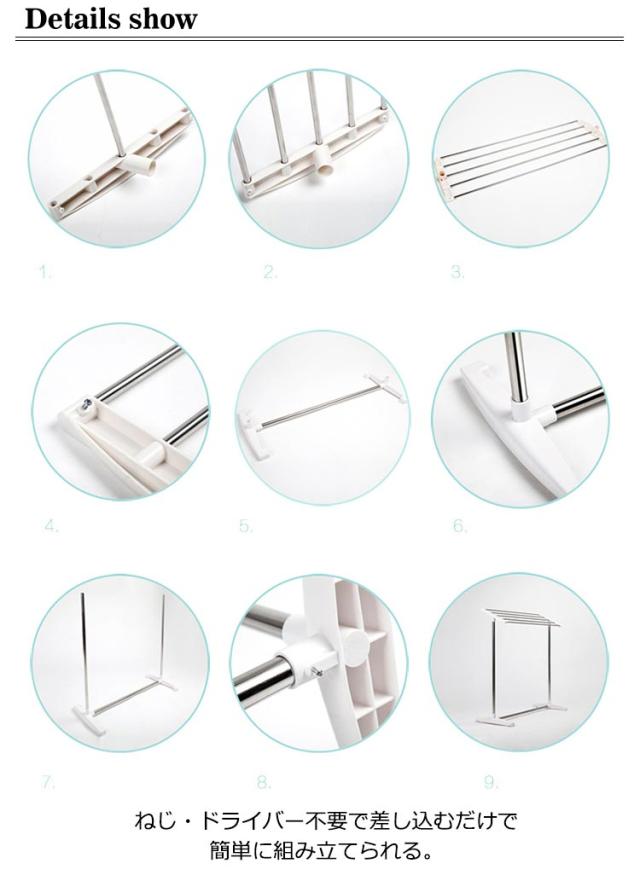 Details show

1.

2.

3.

4.

5.

6.

7.

8.

9.

ねじ・ドライバー不要で差し込むだけで
簡単に組み立てられる。