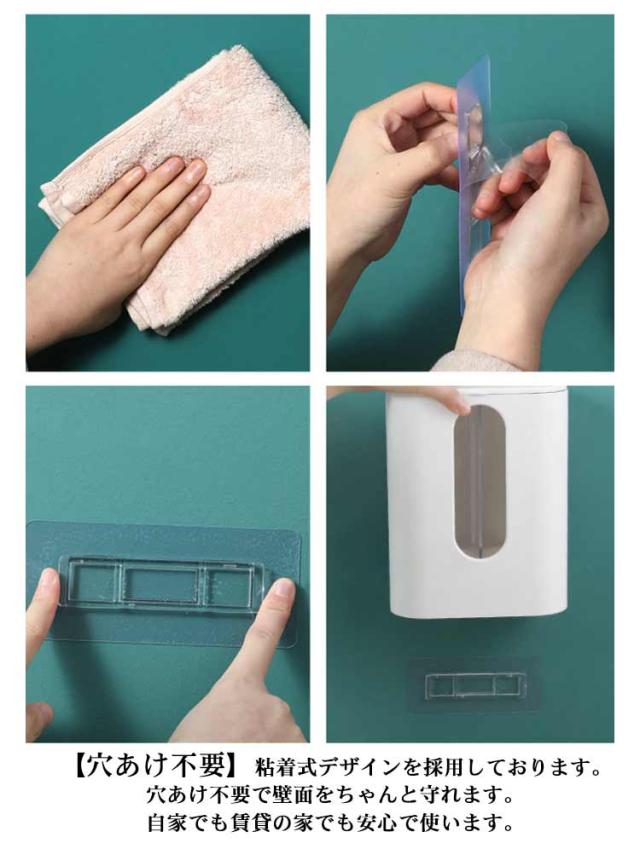 【穴あけ不要】 粘着式デザインを採用しております。
穴あけ不要で壁面をちゃんと守れます。
自家でも賃貸の家でも安心で使います。