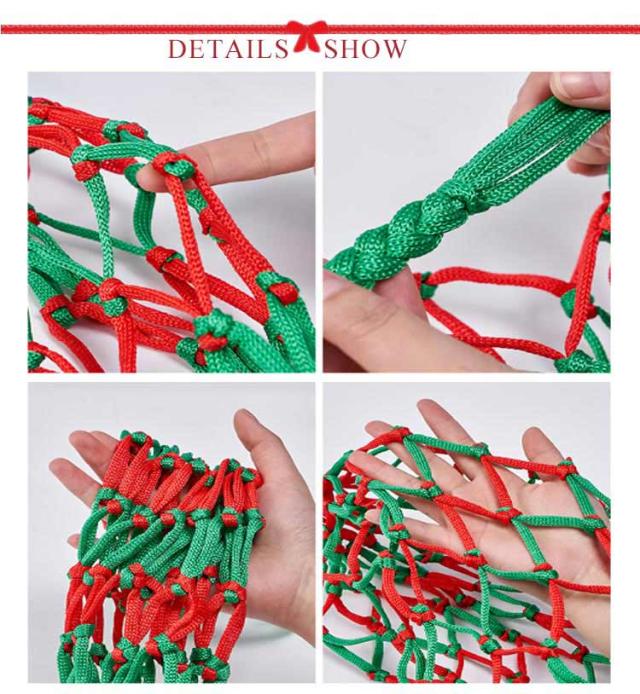 DETAILS SHOW