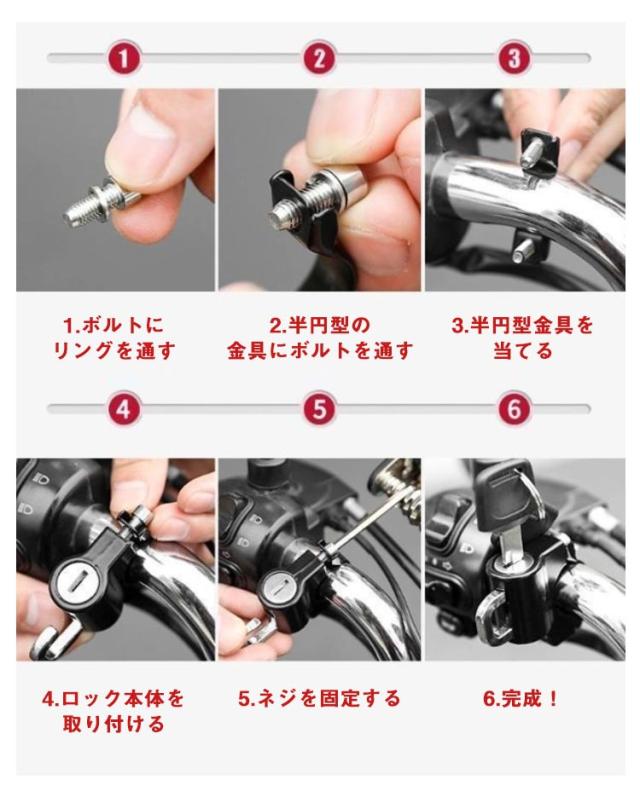 1
2
3

1.ボルトにリングを通す

2.半円型の金具にボルトを通す

3.半円型金具を当てる

4
5
6

4.ロック本体を取り付ける

5.ネジを固定する

6.完成！