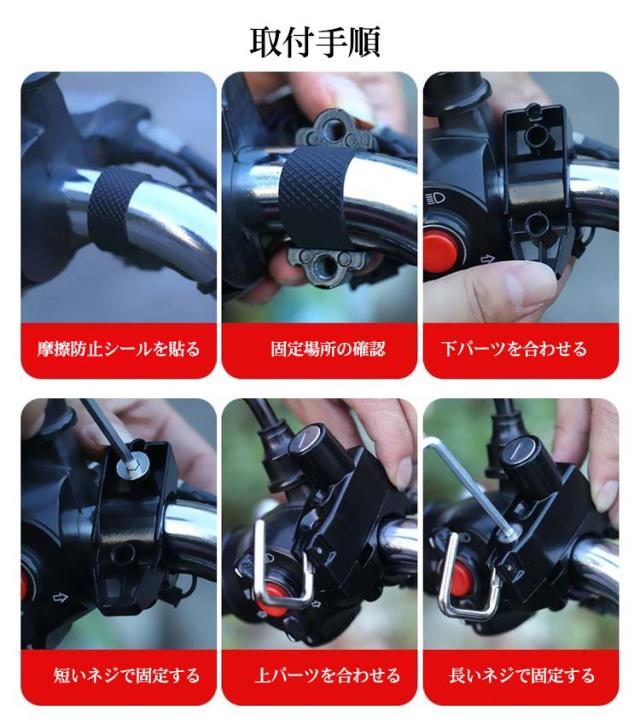 取付手順

摩擦防止シールを貼る

固定場所の確認

下パーツを合わせる

短いネジで固定する

上パーツを合わせる

長いネジで固定する