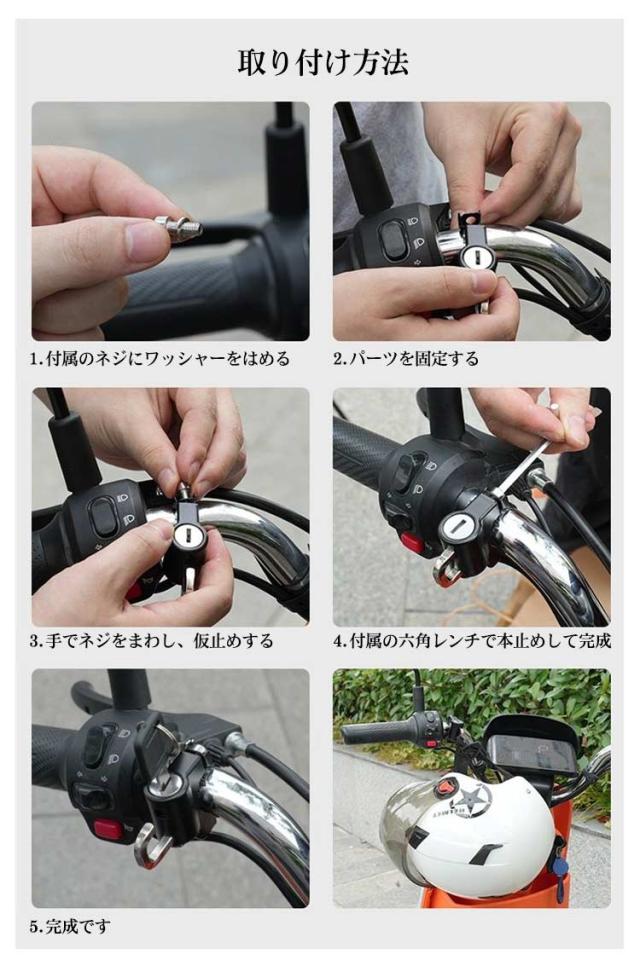 取り付け方法

1.付属のネジにワッシャーをはめる

2.パーツを固定する

3.手でネジをまわし、仮止めする

4.付属の六角レンチで本止めして完成

5.完成です