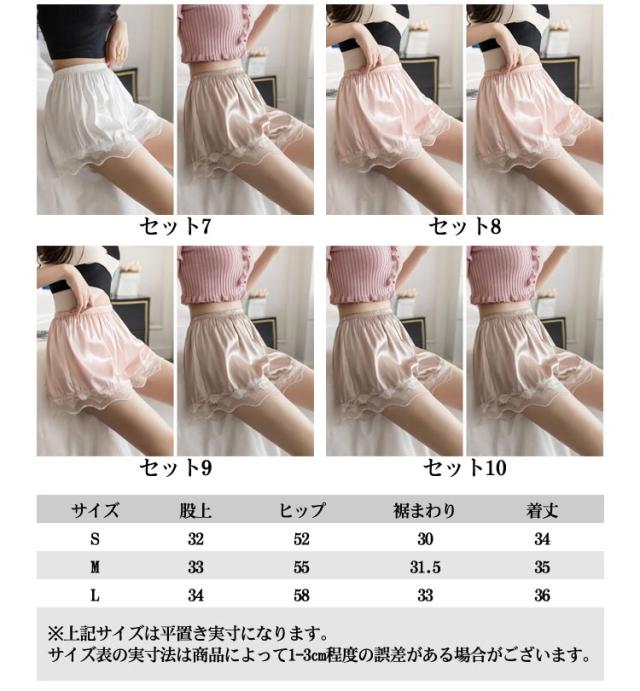 セット7

セット8

セット9

セット10

| サイズ | 股上 | ヒップ | 裾まわり | 着丈 |
|---|---|---|---|---|
| S | 32 | 52 | 30 | 34 |
| M | 33 | 55 | 31.5 | 35 |
| L | 34 | 58 | 33 | 36 |

※上記サイズは平置き実寸になります。
サイズ表の実寸法は商品によって1-3cm程度の誤差がある場合がございます。