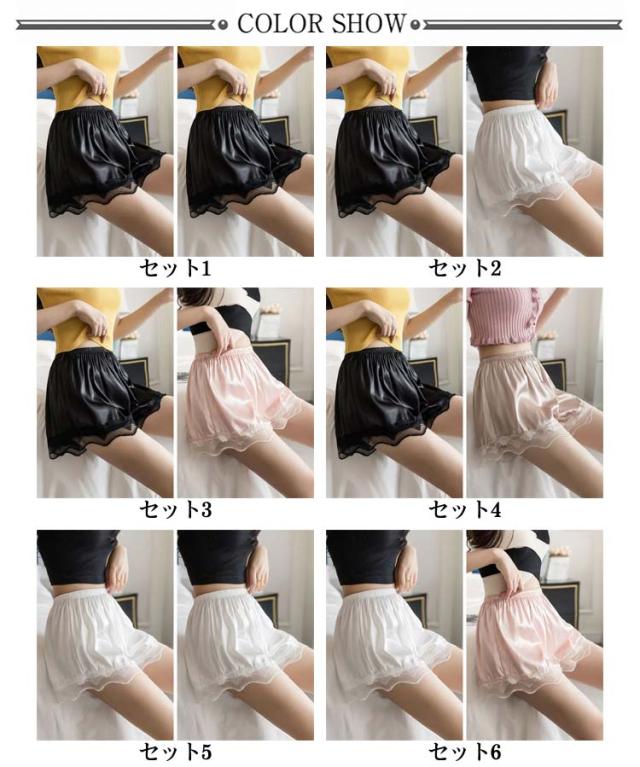 COLOR SHOW

セット1

セット2

セット3

セット4

セット5

セット6