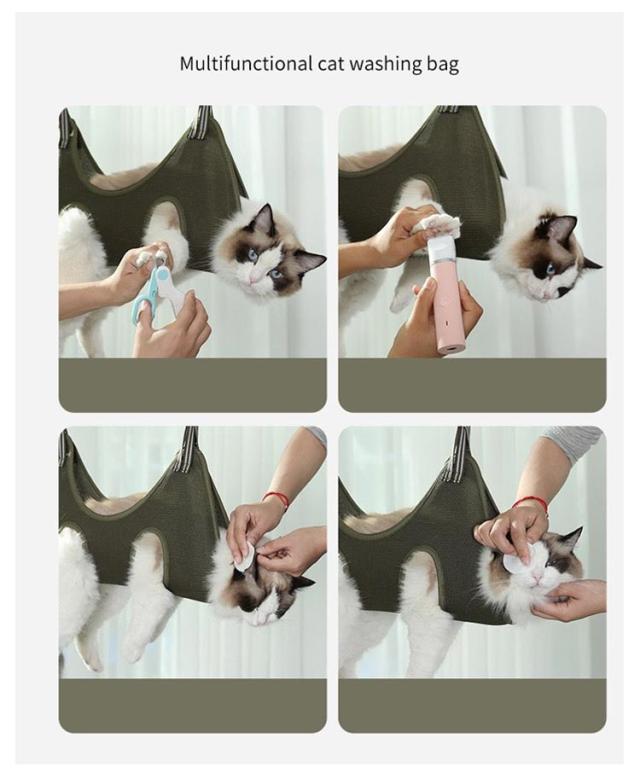 Multifunctional cat washing bag