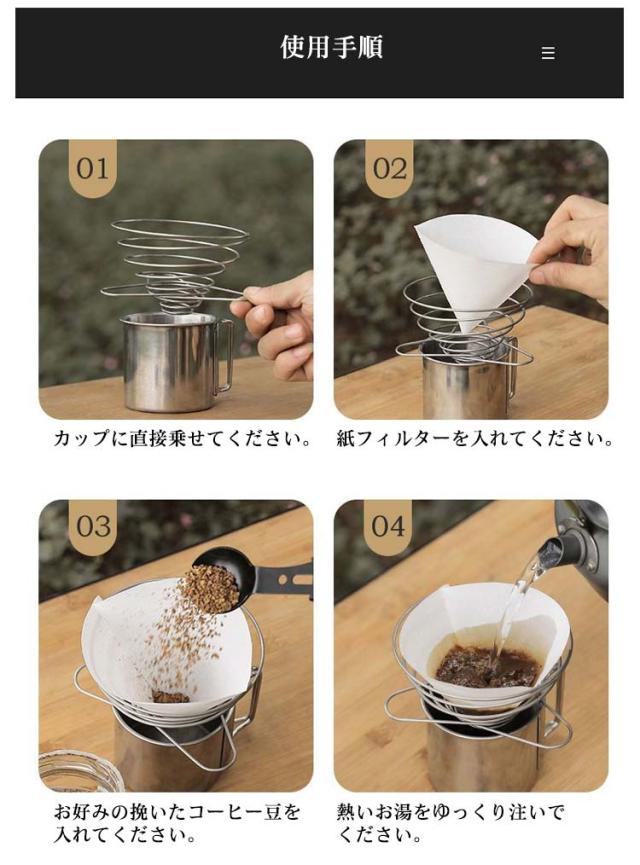 使用手順

01

カップに直接乗せてください。

02

紙フィルターを入れてください。

03

お好みの挽いたコーヒー豆を入れてください。

04

熱いお湯をゆっくり注いでください。