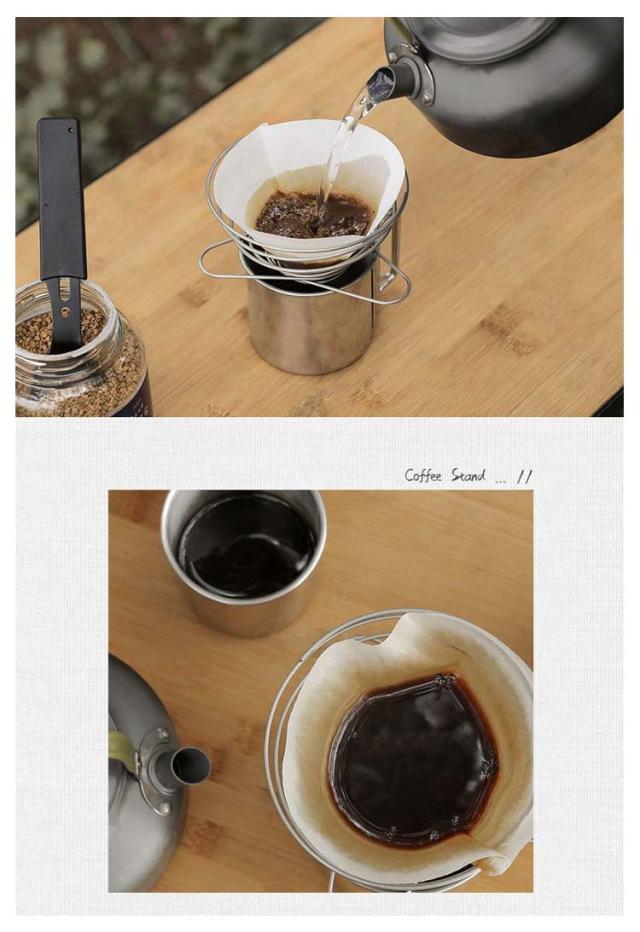 Coffee Stand ... //