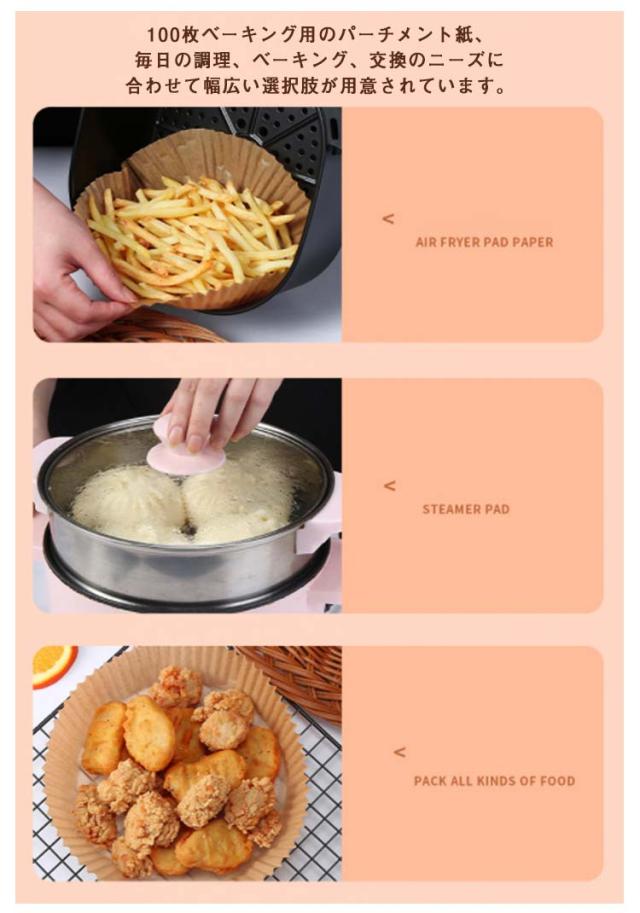 100枚ベーキング用のパーチメント紙、
毎日の調理、ベーキング、交換のニーズに
合わせて幅広い選択肢が用意されています。

<

AIR FRYER PAD PAPER

<

STEAMER PAD

<

PACK ALL KINDS OF FOOD