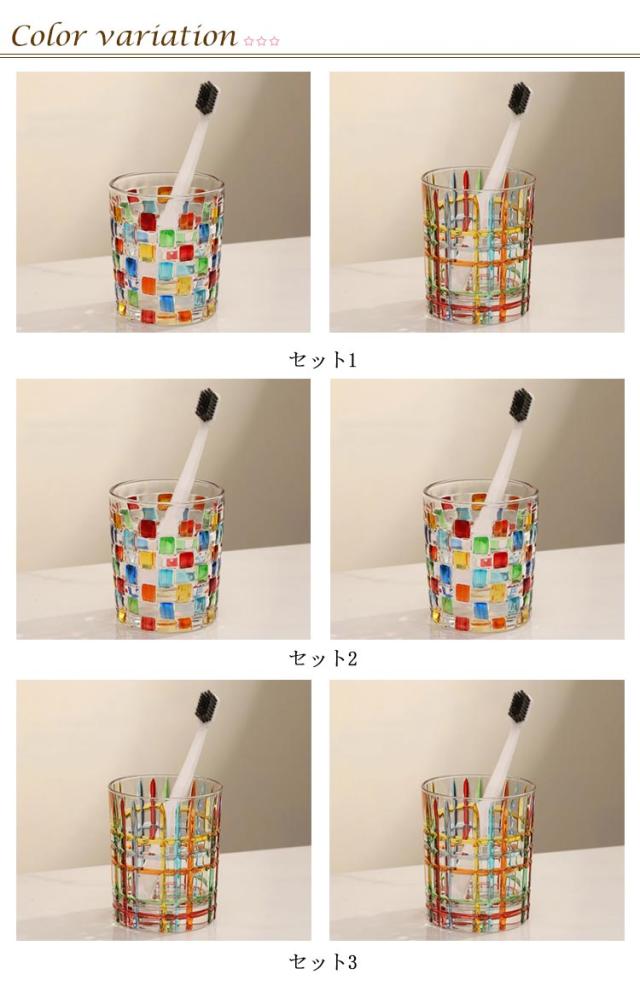 Color variation ☆☆☆

セット1

セット2

セット3