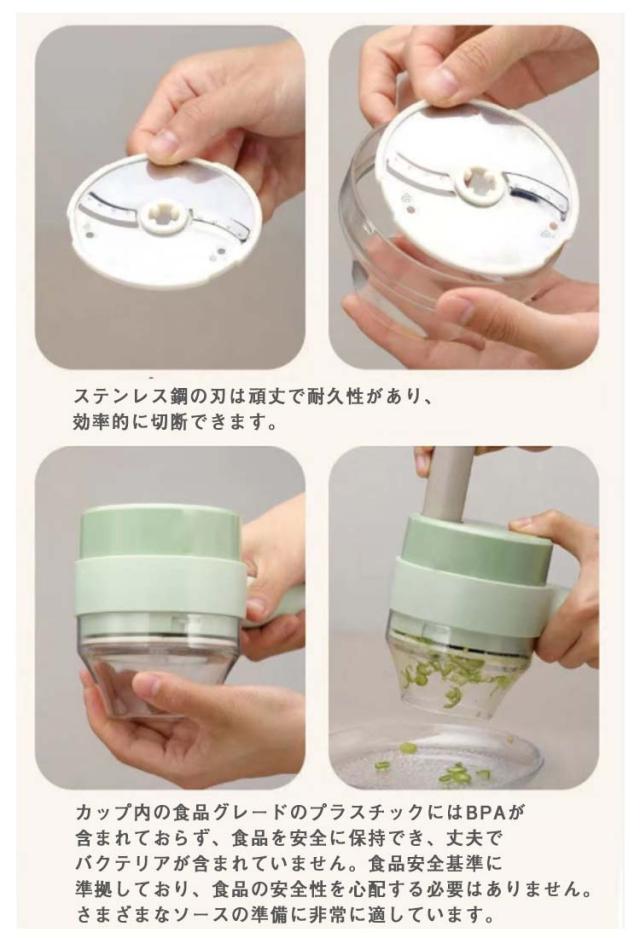 ステンレス鋼の刃は頑丈で耐久性があり、効率的に切断できます。

カップ内の食品グレードのプラスチックにはBPAが含まれておらず、食品を安全に保持でき、丈夫でバクテリアが含まれていません。食品安全基準に準拠しており、食品の安全性を心配する必要はありません。さまざまなソースの準備に非常に適しています。