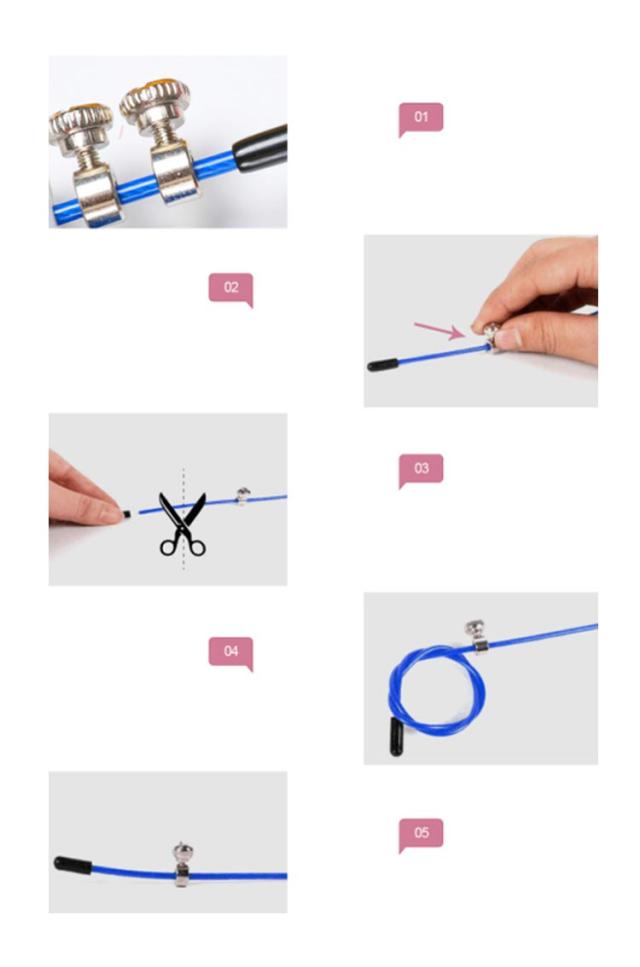 01

02

03

04

05