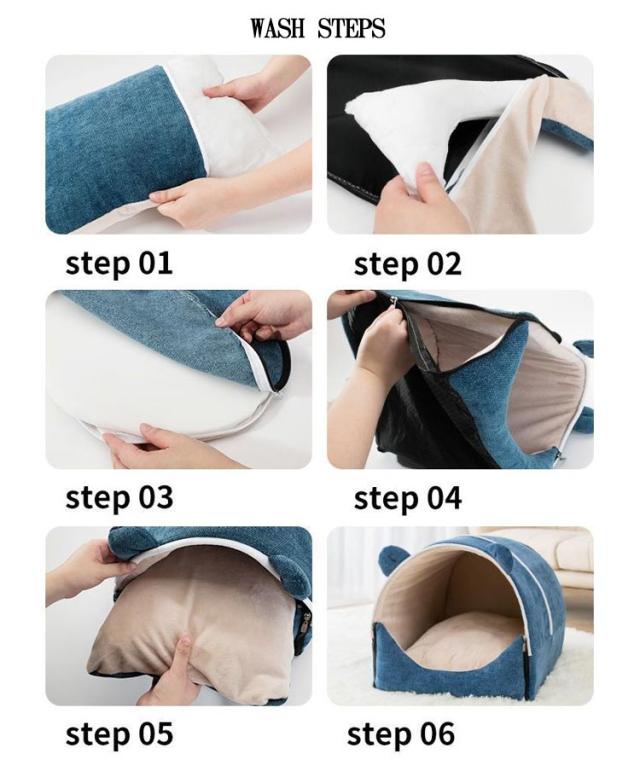 WASH STEPS

step 01

step 02

step 03

step 04

step 05

step 06