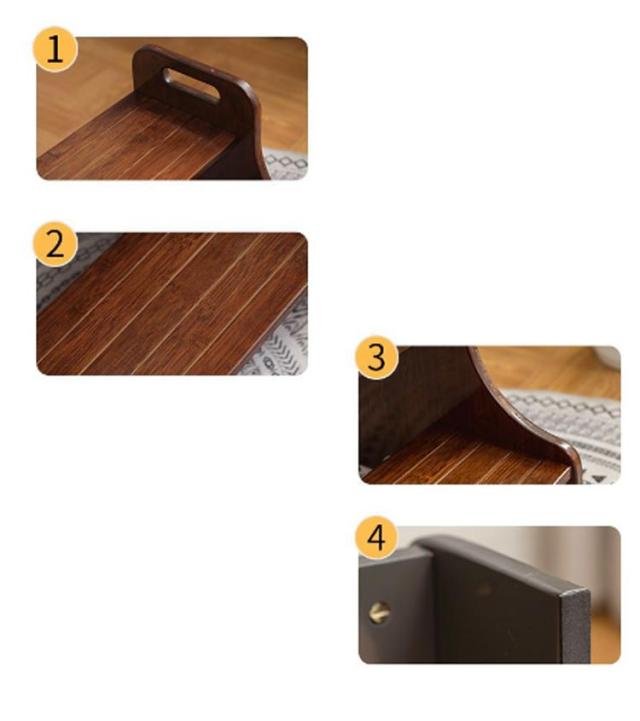 1

2

3

4