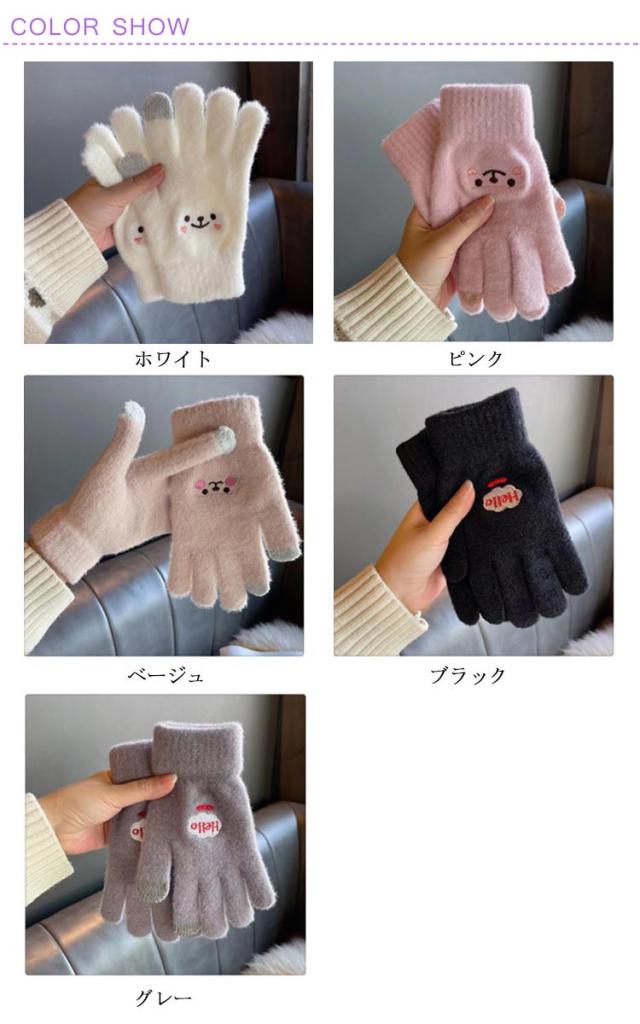 COLOR SHOW

ホワイト

ピンク

ベージュ

Hello

ブラック

Hello

Hello

グレー