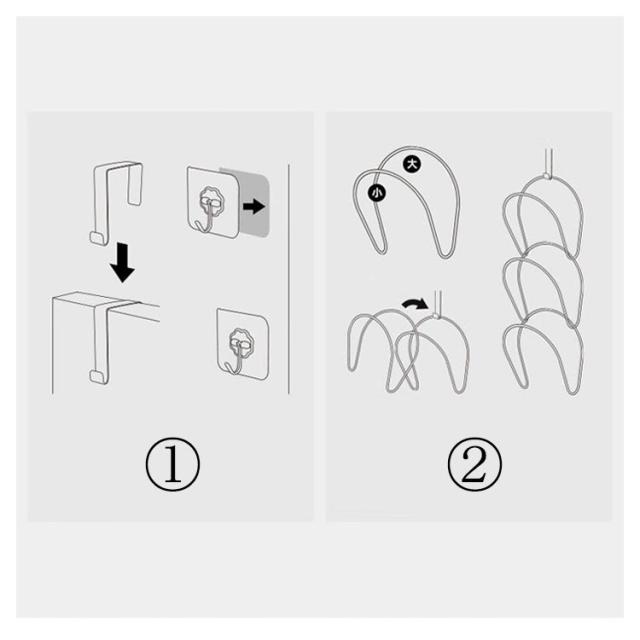 ①

大
小

②