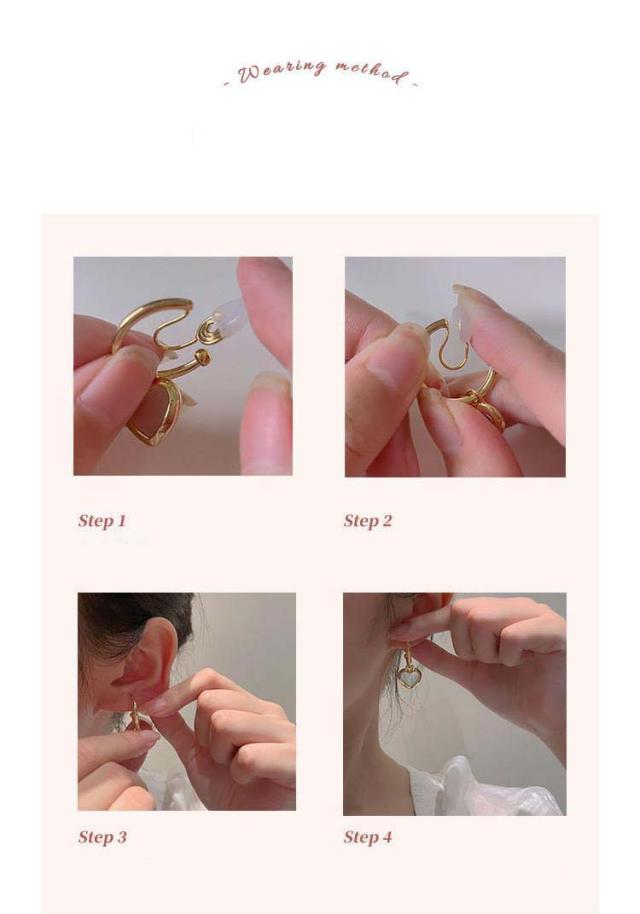 - Wearing method -

Step 1

Step 2

Step 3

Step 4