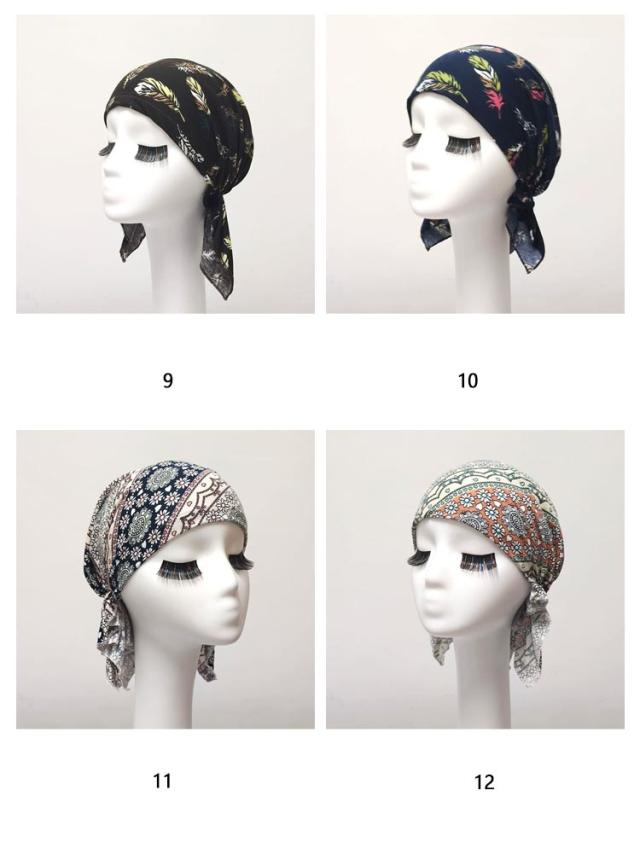 9

10

11

12