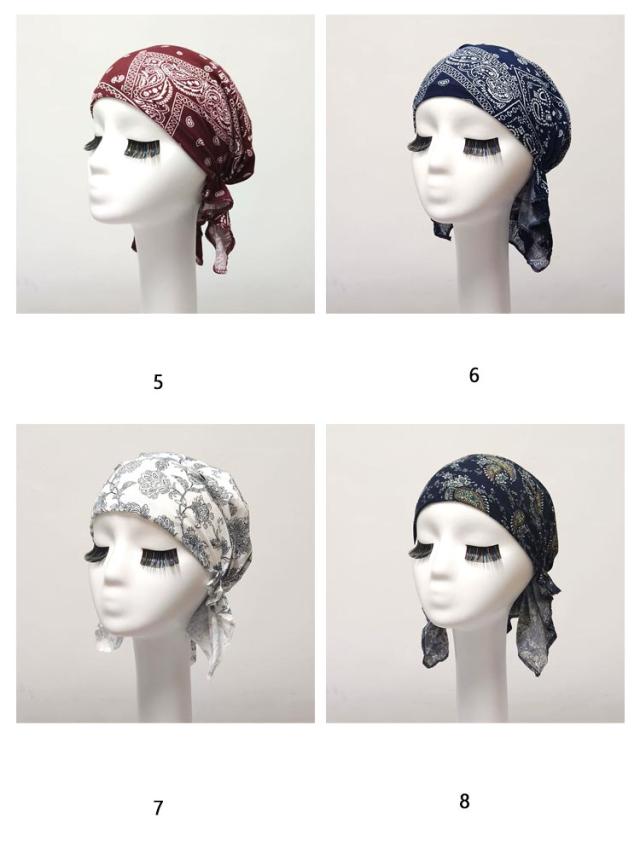 5

6

7

8