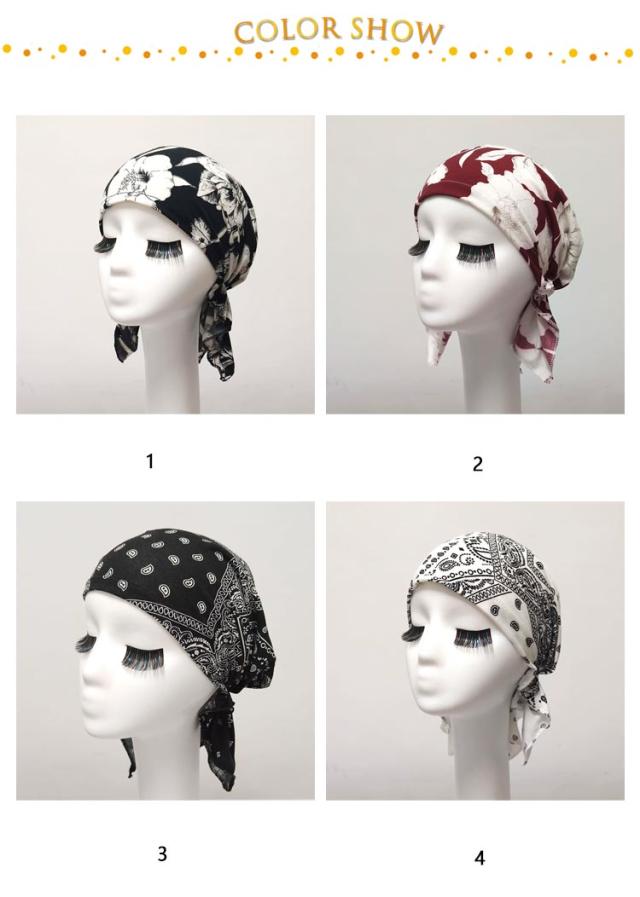 COLOR SHOW

1

2

3

4