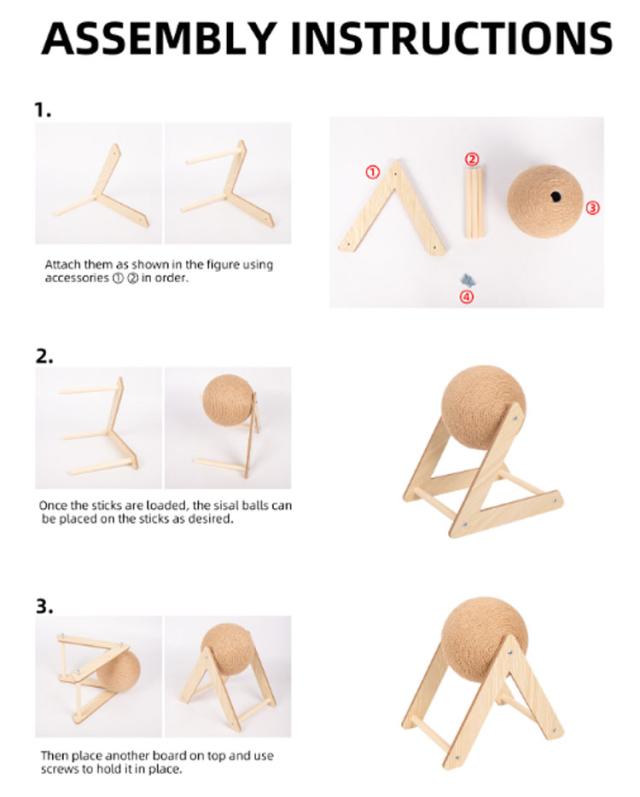 ASSEMBLY INSTRUCTIONS

1.

Attach them as shown in the figure using accessories ① ② in order.

①
②
③
④

2.

Once the sticks are loaded, the sisal balls can be placed on the sticks as desired.

3.

Then place another board on top and use screws to hold it in place.