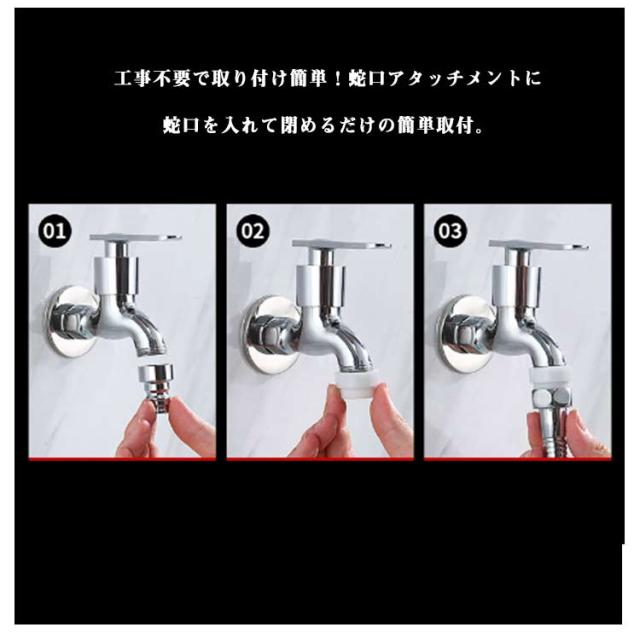 工事不要で取り付け簡単！蛇口アタッチメントに

蛇口を入れて閉めるだけの簡単取付。

01

02

03