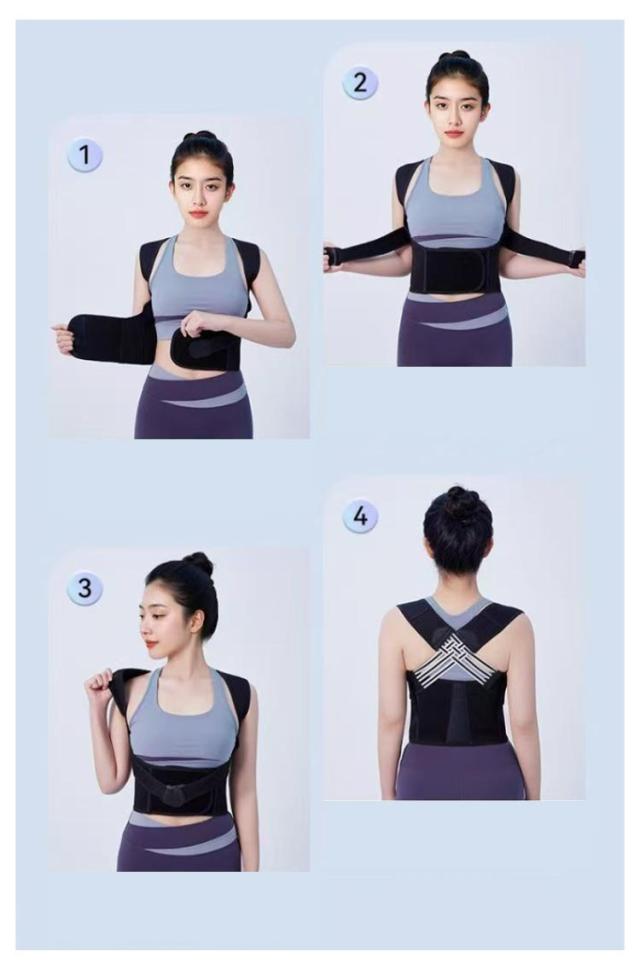 1

2

3

4